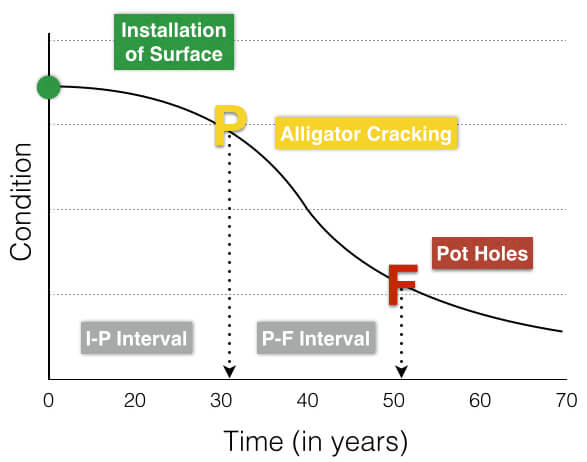 Installation of Surface

P

Alligator Cracking

Condition

Pot Holes

F

I-P Interval

P-F Interval

0
20
30
40
50
60
70

Time (in years)